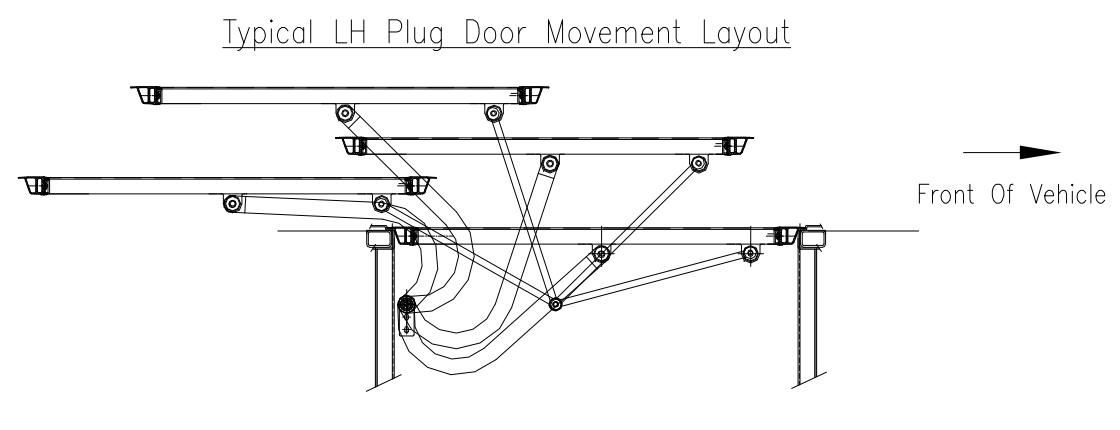 Typical LH Plug Door Movement Layout

Front Of Vehicle